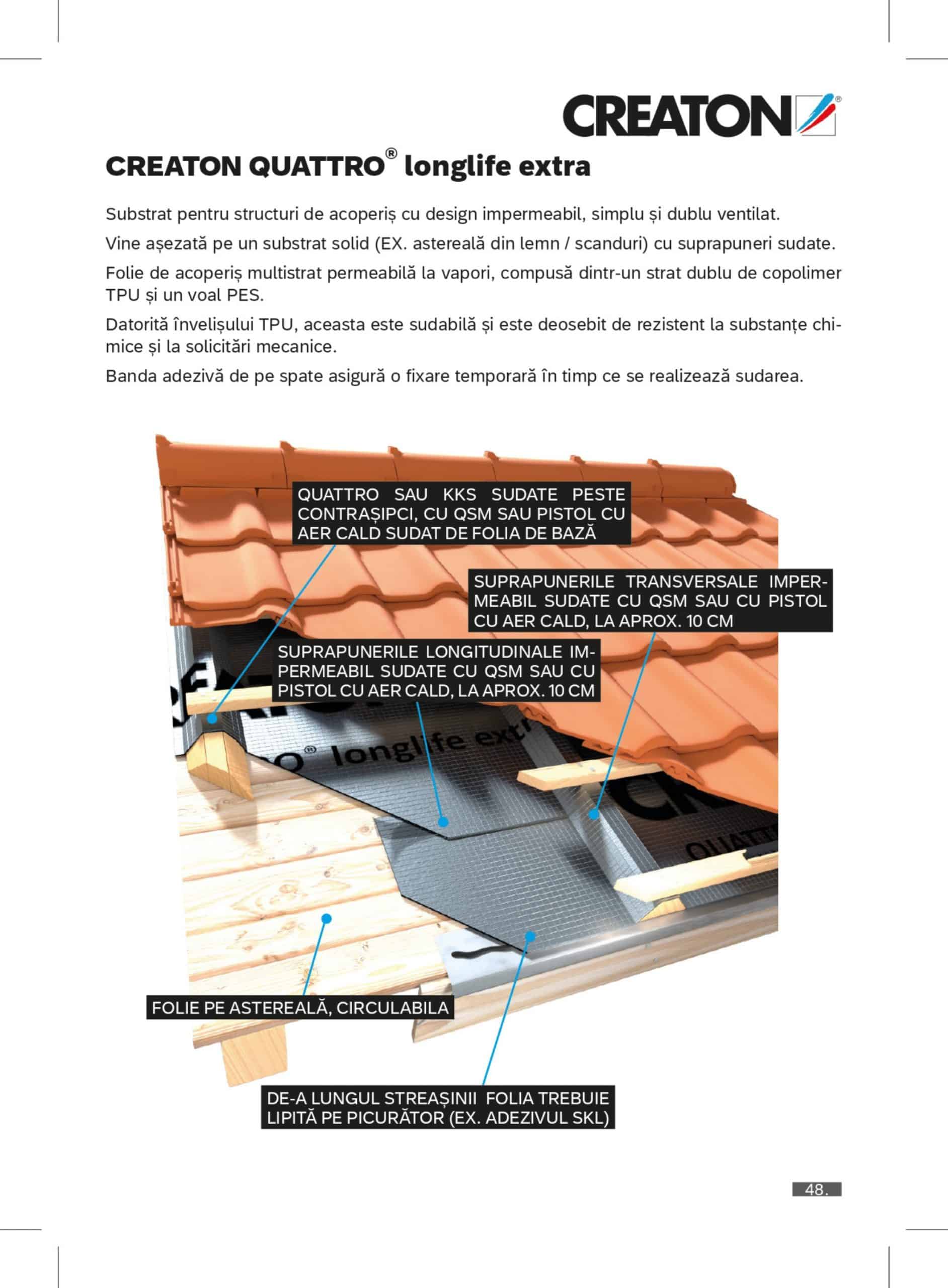 CREATON®

CREATON QUATTRO® longlife extra

Substrat pentru structuri de acoperiș cu design impermeabil, simplu și dublu ventilat.

Vine așezată pe un substrat solid (EX. astereală din lemn / scanduri) cu suprapuneri sudate.

Folie de acoperiș multistrat permeabilă la vapori, compusă dintr-un strat dublu de copolimer TPU și un voal PES.

Datorită învelișului TPU, aceasta este sudabilă și este deosebit de rezistent la substanțe chimice și la solicitări mecanice.

Banda adezivă de pe spate asigură o fixare temporară în timp ce se realizează sudarea.

QUATTRO SAU KKS SUDATE PESTE CONTRAȘIPCI, CU QSM SAU PISTOL CU AER CALD SUDAT DE FOLIA DE BAZĂ

SUPRAPUNERILE TRANSVERSALE IMPERMEABIL SUDATE CU QSM SAU CU PISTOL CU AER CALD, LA APROX. 10 CM

SUPRAPUNERILE LONGITUDINALE IMPERMEABIL SUDATE CU QSM SAU CU PISTOL CU AER CALD, LA APROX. 10 CM

O® longlife extr

QUATT

FOLIE PE ASTEREALĂ, CIRCULABILA

DE-A LUNGUL STREAȘINII FOLIA TREBUIE LIPITĂ PE PICURĂTOR (EX. ADEZIVUL SKL)

48.