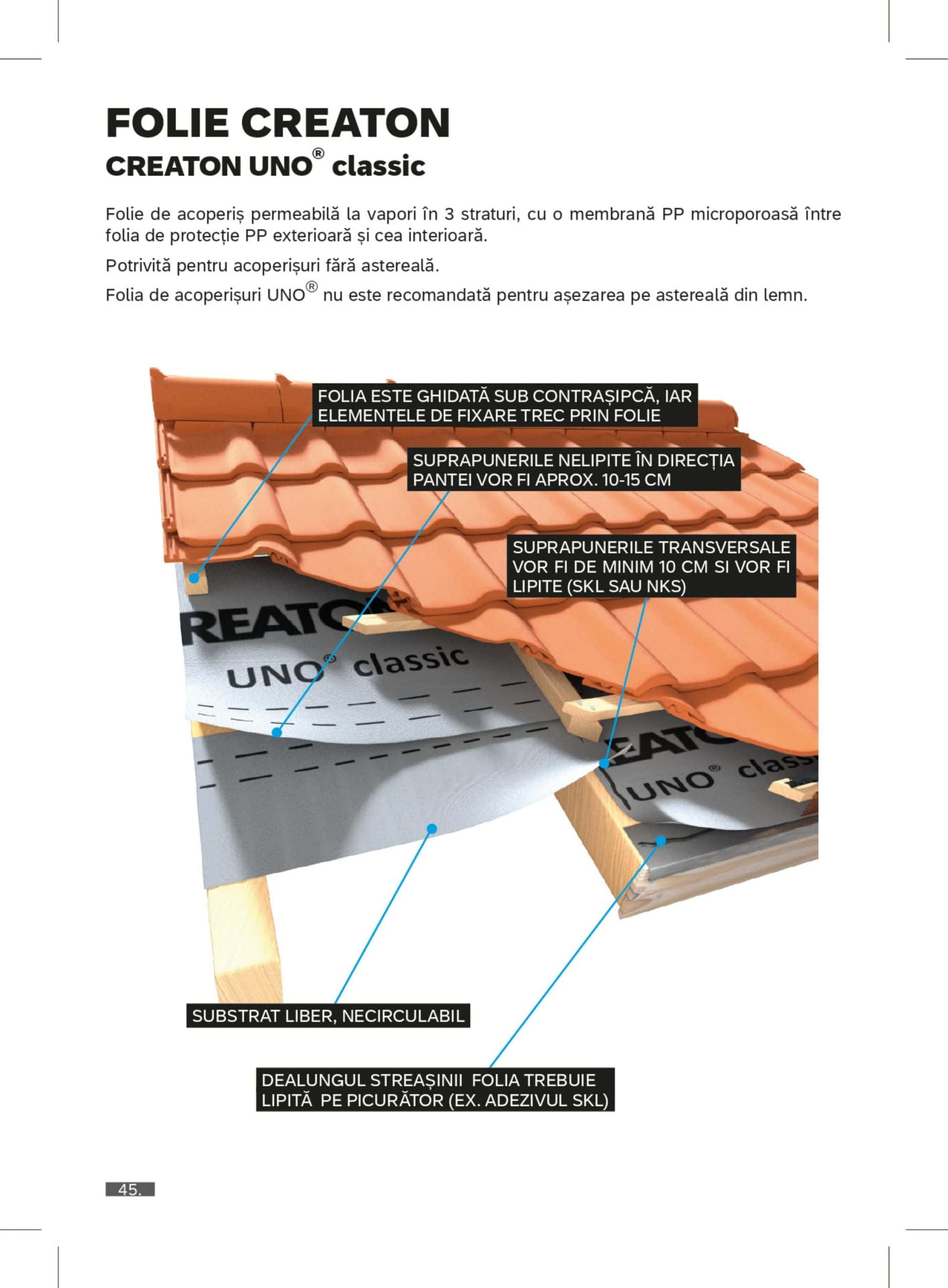 FOLIE CREATON
CREATON UNO® classic

Folie de acoperiș permeabilă la vapori în 3 straturi, cu o membrană PP microporoasă între folia de protecție PP exterioară și cea interioară.

Potrivită pentru acoperișuri fără astereală.

Folia de acoperișuri UNO® nu este recomandată pentru așezarea pe astereală din lemn.

FOLIA ESTE GHIDATĂ SUB CONTRAȘIPCĂ, IAR ELEMENTELE DE FIXARE TREC PRIN FOLIE

SUPRAPUNERILE NELIPITE ÎN DIRECȚIA PANTEI VOR FI APROX. 10-15 CM

SUPRAPUNERILE TRANSVERSALE VOR FI DE MINIM 10 CM SI VOR FI LIPITE (SKL SAU NKS)

REATO
UNO® classic

EATO
UNO® class

SUBSTRAT LIBER, NECIRCULABIL

DEALUNGUL STREAȘINII FOLIA TREBUIE LIPITĂ PE PICURĂTOR (EX. ADEZIVUL SKL)

45.